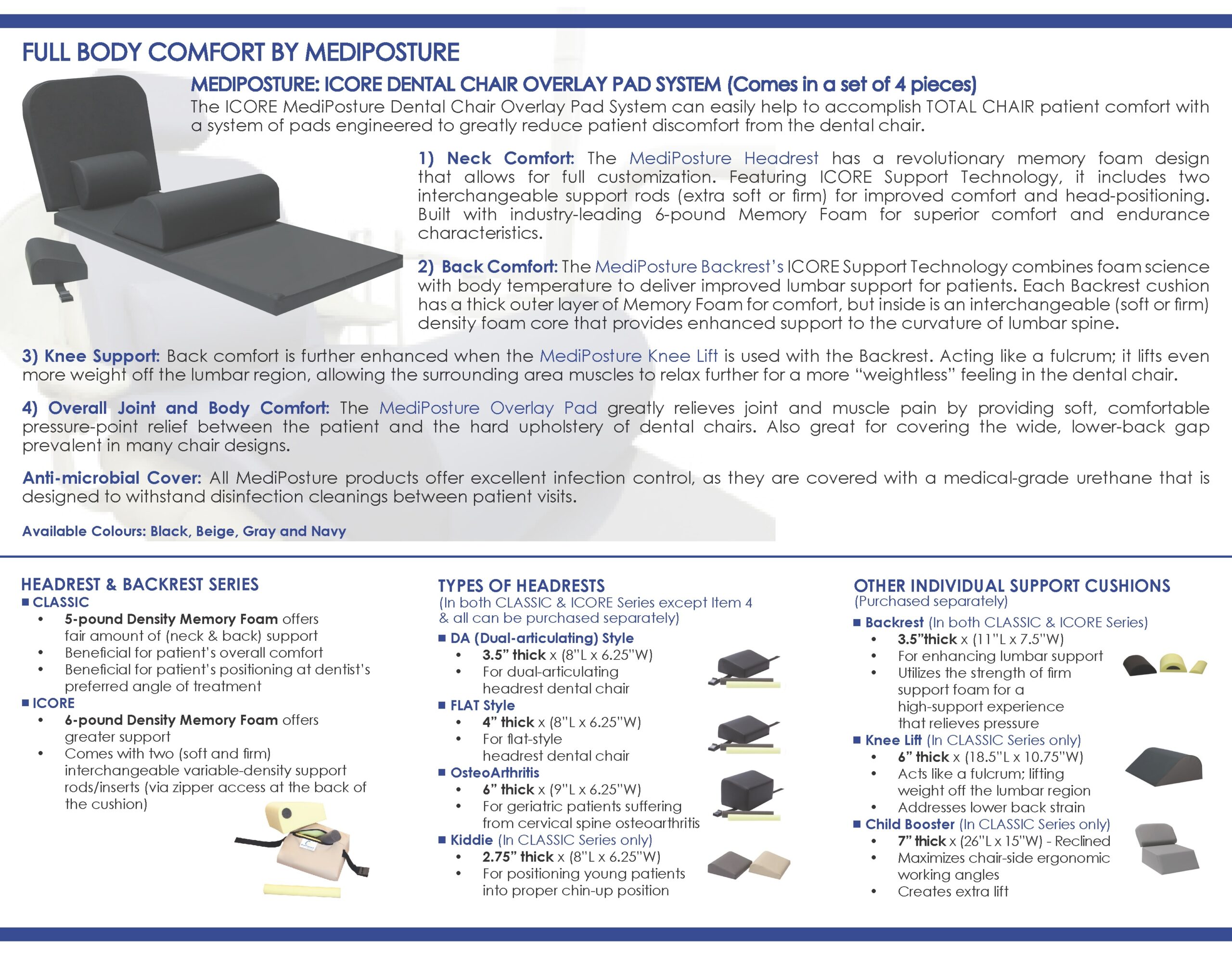 FULL BODY COMFORT BY MEDIPOSTURE

MEDIPOSTURE: ICORE DENTAL CHAIR OVERLAY PAD SYSTEM (Comes in a set of 4 pieces)

The ICORE MediPosture Dental Chair Overlay Pad System can easily help to accomplish TOTAL CHAIR patient comfort with a system of pads engineered to greatly reduce patient discomfort from the dental chair.

1) Neck Comfort: The MediPosture Headrest has a revolutionary memory foam design that allows for full customization. Featuring ICORE Support Technology, it includes two interchangeable support rods (extra soft or firm) for improved comfort and head-positioning. Built with industry-leading 6-pound Memory Foam for superior comfort and endurance characteristics.

2) Back Comfort: The MediPosture Backrest's ICORE Support Technology combines foam science with body temperature to deliver improved lumbar support for patients. Each Backrest cushion has a thick outer layer of Memory Foam for comfort, but inside is an interchangeable (soft or firm) density foam core that provides enhanced support to the curvature of lumbar spine.

3) Knee Support: Back comfort is further enhanced when the MediPosture Knee Lift is used with the Backrest. Acting like a fulcrum; it lifts even more weight off the lumbar region, allowing the surrounding area muscles to relax further for a more "weightless" feeling in the dental chair.

4) Overall Joint and Body Comfort: The MediPosture Overlay Pad greatly relieves joint and muscle pain by providing soft, comfortable pressure-point relief between the patient and the hard upholstery of dental chairs. Also great for covering the wide, lower-back gap prevalent in many chair designs.

Anti-microbial Cover: All MediPosture products offer excellent infection control, as they are covered with a medical-grade urethane that is designed to withstand disinfection cleanings between patient visits.

Available Colours: Black, Beige, Gray and Navy

HEADREST & BACKREST SERIES
■ CLASSIC
• 5-pound Density Memory Foam offers fair amount of (neck & back) support
• Beneficial for patient's overall comfort
• Beneficial for patient's positioning at dentist's preferred angle of treatment
■ ICORE
• 6-pound Density Memory Foam offers greater support
• Comes with two (soft and firm) interchangeable variable-density support rods/inserts (via zipper access at the back of the cushion)

TYPES OF HEADRESTS
(In both CLASSIC & ICORE Series except Item 4 & all can be purchased separately)
■ DA (Dual-articulating) Style
• 3.5" thick x (8"L x 6.25"W)
• For dual-articulating headrest dental chair
■ FLAT Style
• 4" thick x (8"L x 6.25"W)
• For flat-style headrest dental chair
■ OsteoArthritis
• 6" thick x (9"L x 6.25"W)
• For geriatric patients suffering from cervical spine osteoarthritis
■ Kiddie (In CLASSIC Series only)
• 2.75" thick x (8"L x 6.25"W)
• For positioning young patients into proper chin-up position

OTHER INDIVIDUAL SUPPORT CUSHIONS
(Purchased separately)
■ Backrest (In both CLASSIC & ICORE Series)
• 3.5"thick x (11"L x 7.5"W)
• For enhancing lumbar support
• Utilizes the strength of firm support foam for a high-support experience that relieves pressure
■ Knee Lift (In CLASSIC Series only)
• 6" thick x (18.5"L x 10.75"W)
• Acts like a fulcrum; lifting weight off the lumbar region
• Addresses lower back strain
■ Child Booster (In CLASSIC Series only)
• 7" thick x (26"L x 15"W) - Reclined
• Maximizes chair-side ergonomic working angles
• Creates extra lift